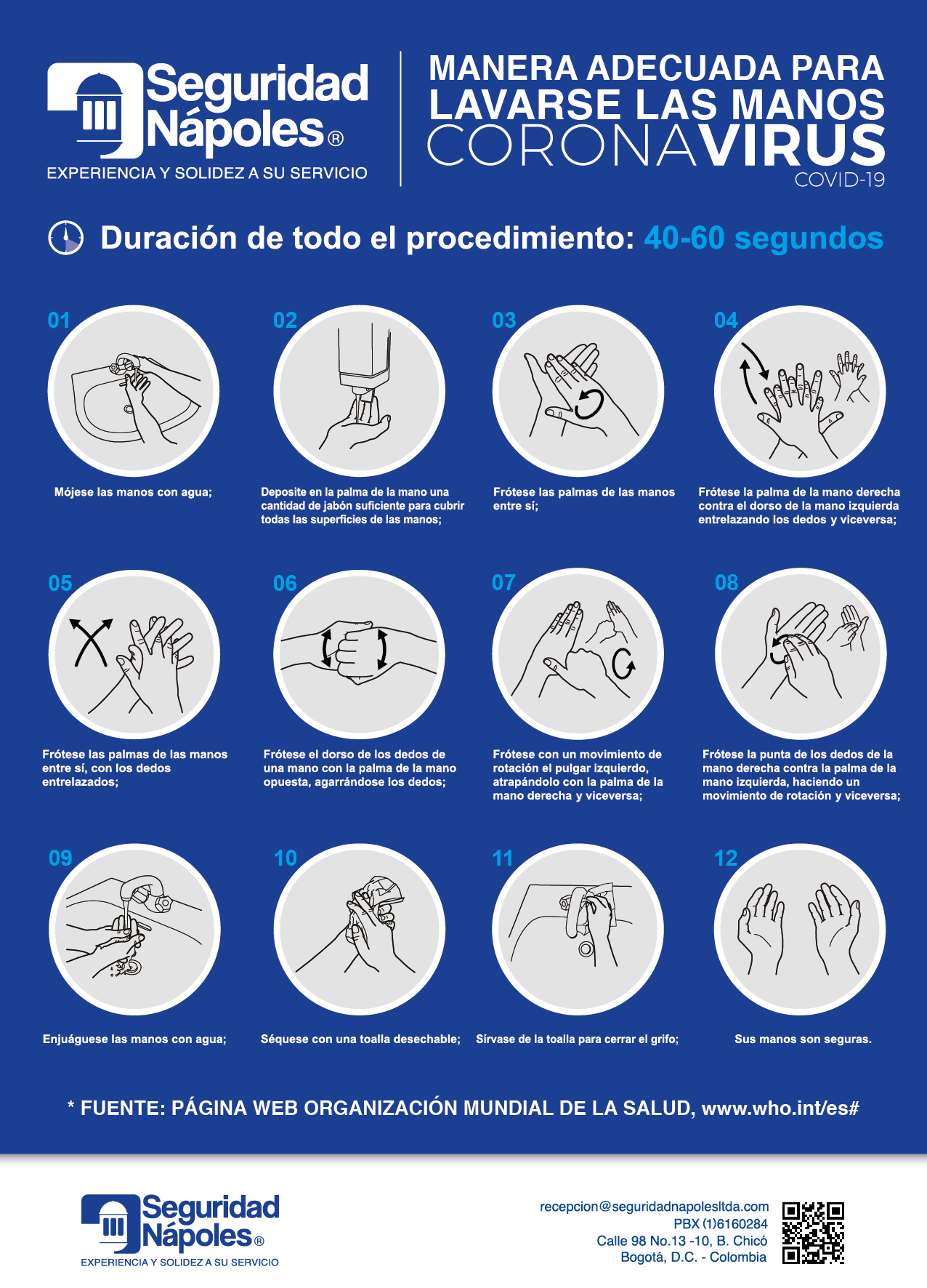 Seguridad Nápoles®
EXPERIENCIA Y SOLIDEZ A SU SERVICIO

MANERA ADECUADA PARA LAVARSE LAS MANOS
CORONAVIRUS
COVID-19

Duración de todo el procedimiento: 40-60 segundos

01
Mójese las manos con agua;

02
Deposite en la palma de la mano una cantidad de jabón suficiente para cubrir todas las superficies de las manos;

03
Frótese las palmas de las manos entre sí;

04
Frótese la palma de la mano derecha contra el dorso de la mano izquierda entrelazando los dedos y viceversa;

05
Frótese las palmas de las manos entre sí, con los dedos entrelazados;

06
Frótese el dorso de los dedos de una mano con la palma de la mano opuesta, agarrándose los dedos;

07
Frótese con un movimiento de rotación el pulgar izquierdo, atrapándolo con la palma de la mano derecha y viceversa;

08
Frótese la punta de los dedos de la mano derecha contra la palma de la mano izquierda, haciendo un movimiento de rotación y viceversa;

09
Enjuáguese las manos con agua;

10
Séquese con una toalla desechable;

11
Sírvase de la toalla para cerrar el grifo;

12
Sus manos son seguras.

* FUENTE: PÁGINA WEB ORGANIZACIÓN MUNDIAL DE LA SALUD, www.who.int/es#

Seguridad Nápoles®
EXPERIENCIA Y SOLIDEZ A SU SERVICIO

recepcion@seguridadnapolesltda.com
PBX (1)6160284
Calle 98 No.13 -10, B. Chicó
Bogotá, D.C. - Colombia